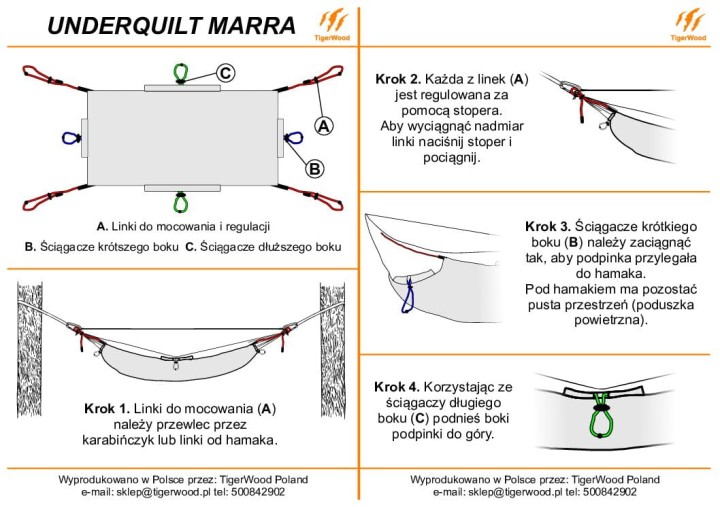 UNDERQUILT MARRA

TigerWood

C

A

B

A. Linki do mocowania i regulacji

B. Ściągacze krótszego boku C. Ściągacze dłuższego boku

Krok 1. Linki do mocowania (A) należy przewlec przez karabińczyk lub linki od hamaka.

Wyprodukowano w Polsce przez: TigerWood Poland
e-mail: sklep@tigerwood.pl tel: 500842902

TigerWood

Krok 2. Każda z linek (A) jest regulowana za pomocą stopera. Aby wyciągnąć nadmiar linki naciśnij stoper i pociągnij.

Krok 3. Ściągacze krótkiego boku (B) należy zaciągnąć tak, aby podpinka przylegała do hamaka. Pod hamakiem ma pozostać pusta przestrzeń (poduszka powietrzna).

Krok 4. Korzystając ze ściągaczy długiego boku (C) podnieś boki podpinki do góry.

Wyprodukowano w Polsce przez: TigerWood Poland
e-mail: sklep@tigerwood.pl tel: 500842902