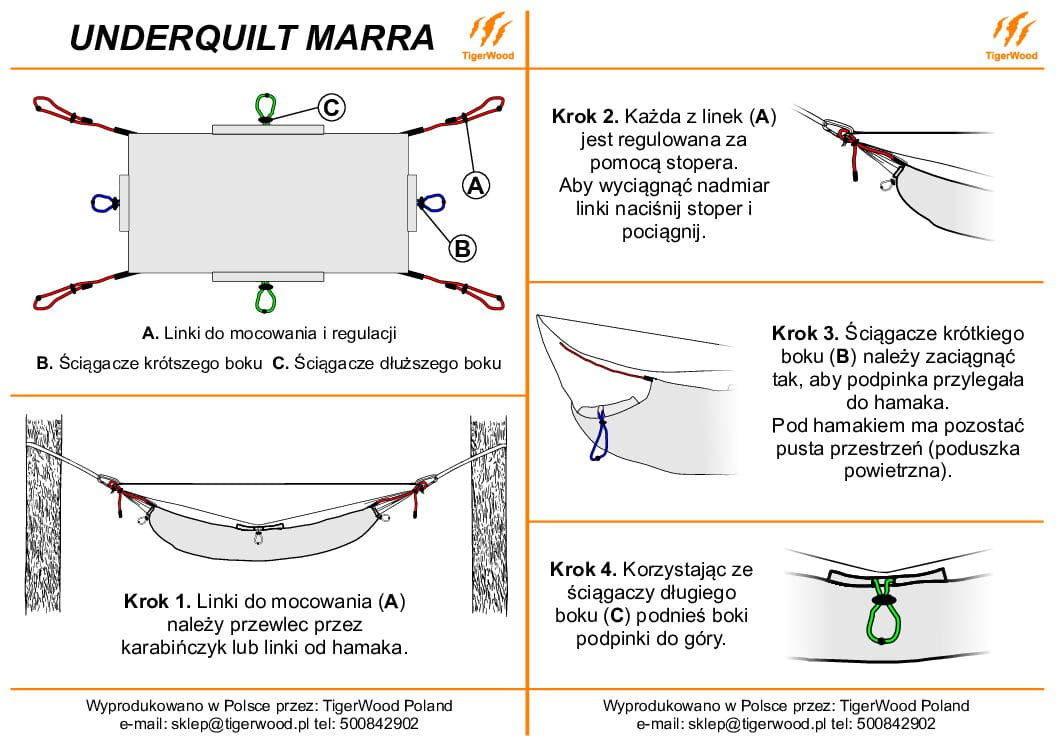 UNDERQUILT MARRA

TigerWood

C

A

B

A. Linki do mocowania i regulacji

B. Ściągacze krótszego boku C. Ściągacze dłuższego boku

Krok 1. Linki do mocowania (A) należy przewlec przez karabińczyk lub linki od hamaka.

Wyprodukowano w Polsce przez: TigerWood Poland
e-mail: sklep@tigerwood.pl tel: 500842902

TigerWood

Krok 2. Każda z linek (A) jest regulowana za pomocą stopera. Aby wyciągnąć nadmiar linki naciśnij stoper i pociągnij.

Krok 3. Ściągacze krótkiego boku (B) należy zaciągnąć tak, aby podpinka przylegała do hamaka. Pod hamakiem ma pozostać pusta przestrzeń (poduszka powietrzna).

Krok 4. Korzystając ze ściągaczy długiego boku (C) podnieś boki podpinki do góry.

Wyprodukowano w Polsce przez: TigerWood Poland
e-mail: sklep@tigerwood.pl tel: 500842902